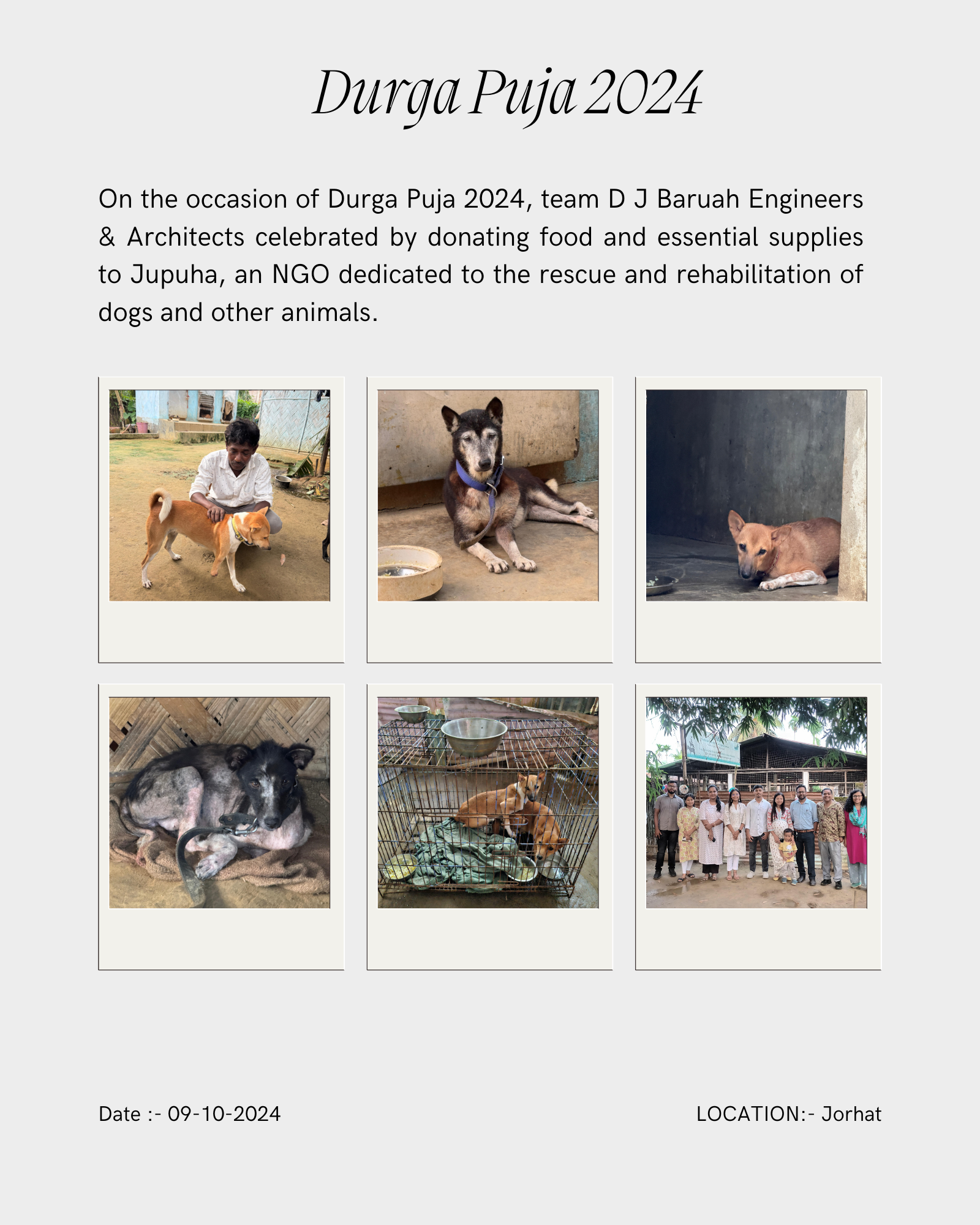 Durga Puja 2024

On the occasion of Durga Puja 2024, team D J Baruah Engineers & Architects celebrated by donating food and essential supplies to Jupuha, an NGO dedicated to the rescue and rehabilitation of dogs and other animals.

Date :- 09-10-2024

LOCATION:- Jorhat